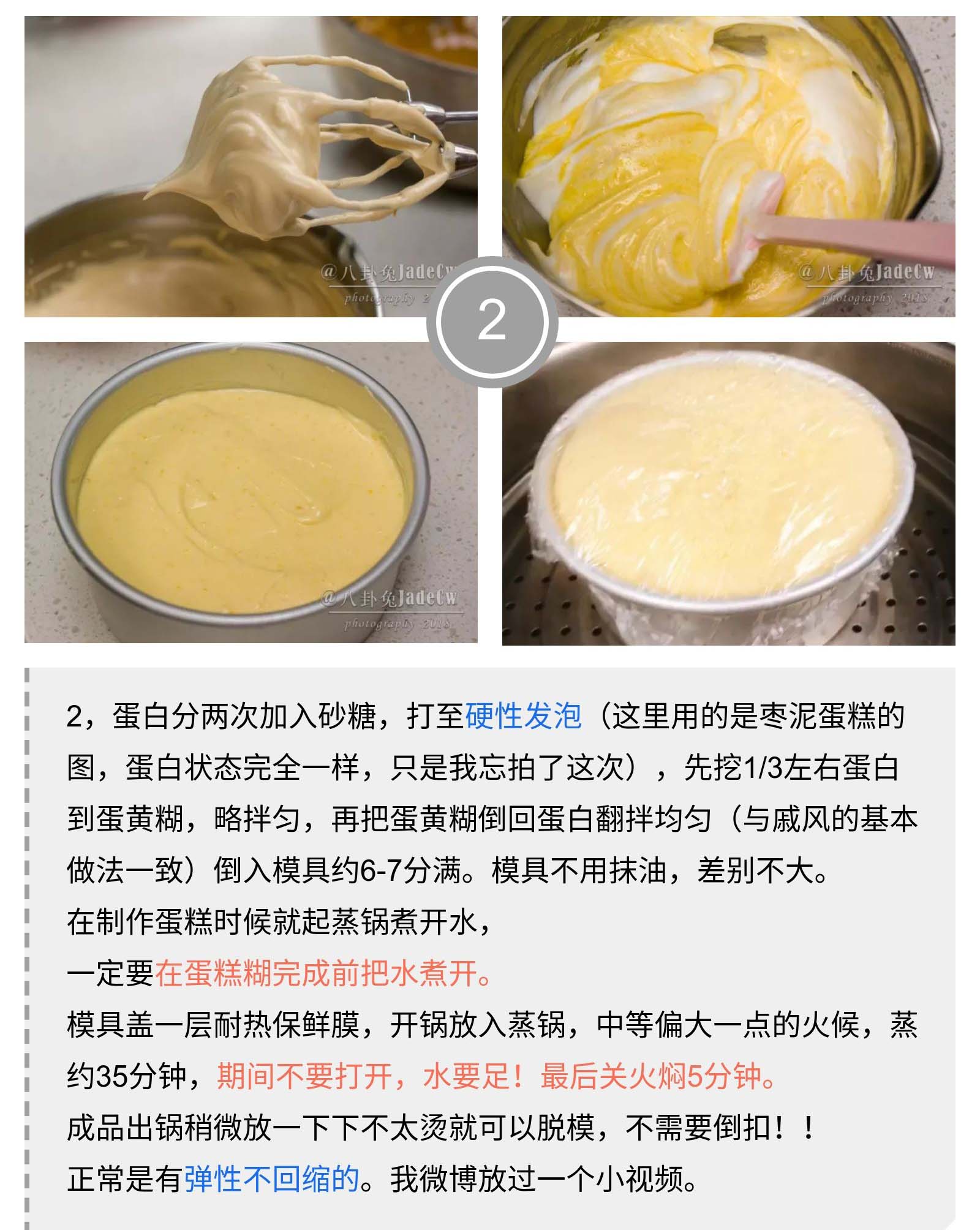 @八卦兔JadeCw
photography 2

@八卦兔JadeCw
photography 2018

2

@八卦兔JadeCw
photography 2018

2，蛋白分两次加入砂糖，打至硬性发泡（这里用的是枣泥蛋糕的图，蛋白状态完全一样，只是我忘拍了这次），先挖1/3左右蛋白到蛋黄糊，略拌匀，再把蛋黄糊倒回蛋白翻拌均匀（与戚风的基本做法一致）倒入模具约6-7分满。模具不用抹油，差别不大。

在制作蛋糕时候就起蒸锅煮开水，

一定要在蛋糕糊完成前把水煮开。

模具盖一层耐热保鲜膜，开锅放入蒸锅，中等偏大一点的火候，蒸约35分钟，期间不要打开，水要足！最后关火焖5分钟。

成品出锅稍微放一下下不太烫就可以脱模，不需要倒扣！！

正常是有弹性不回缩的。我微博放过一个小视频。