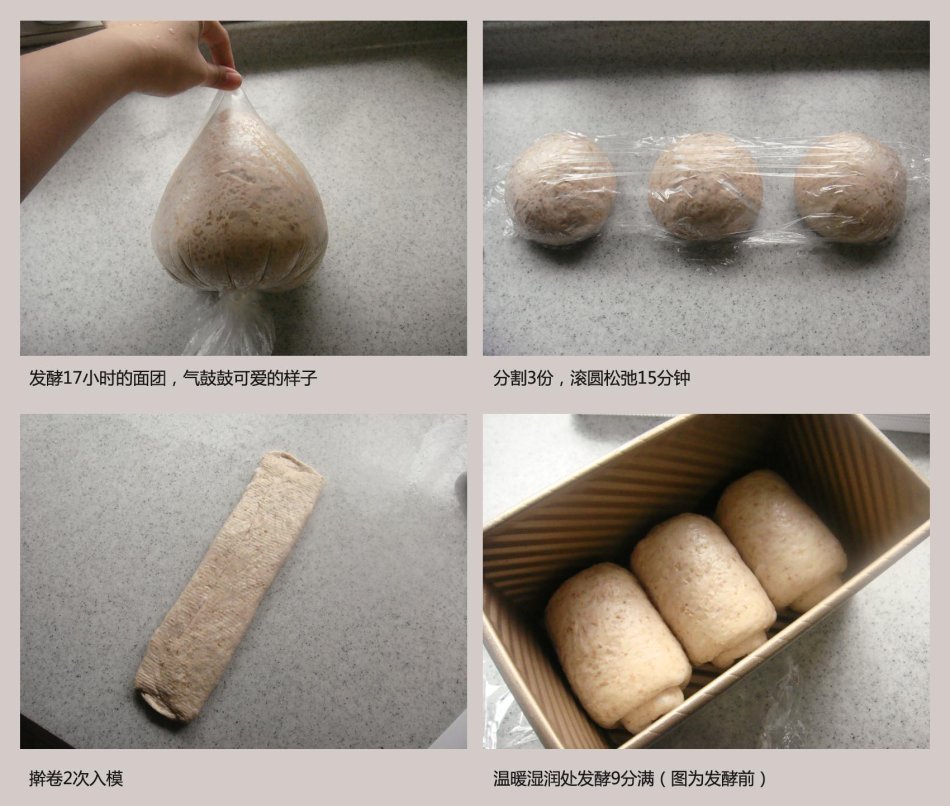 发酵17小时的面团，气鼓鼓可爱的样子

分割3份，滚圆松弛15分钟

擀卷2次入模

温暖湿润处发酵9分满（图为发酵前）