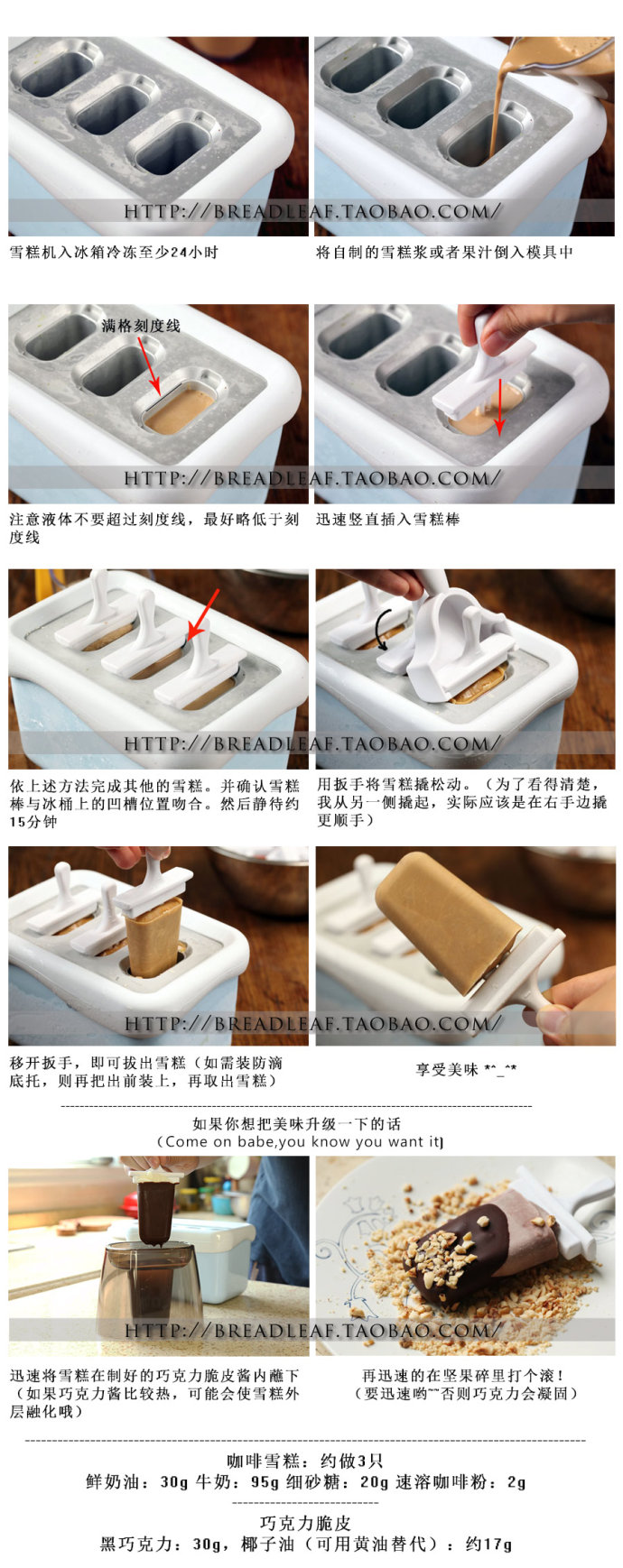 HTTP://BREADLEAF.TAOBAO.COM/

雪糕机入冰箱冷冻至少24小时

将自制的雪糕浆或者果汁倒入模具中

满格刻度线

HTTP://BREADLEAF.TAOBAO.COM/

注意液体不要超过刻度线，最好略低于刻度线

迅速竖直插入雪糕棒

HTTP://BREADLEAF.TAOBAO.COM/

依上述方法完成其他的雪糕。并确认雪糕棒与冰桶上的凹槽位置吻合。然后静待约15分钟

用扳手将雪糕撬松动。（为了看得清楚，我从另一侧撬起，实际应该是在右手边撬更顺手）

HTTP://BREADLEAF.TAOBAO.COM/

移开扳手，即可拔出雪糕（如需装防滴底托，则再把出前装上，再取出雪糕）

享受美味 *^_^*

如果你想把美味升级一下的话
(Come on babe,you know you want it)

HTTP://BREADLEAF.TAOBAO.COM/

迅速将雪糕在制好的巧克力脆皮酱内蘸下（如果巧克力酱比较热，可能会使雪糕外层融化哦）

再迅速的在坚果碎里打个滚！
（要迅速哟~~否则巧克力会凝固）

咖啡雪糕：约做3只
鲜奶油：30g 牛奶：95g 细砂糖：20g 速溶咖啡粉：2g

巧克力脆皮
黑巧克力：30g，椰子油（可用黄油替代）：约17g